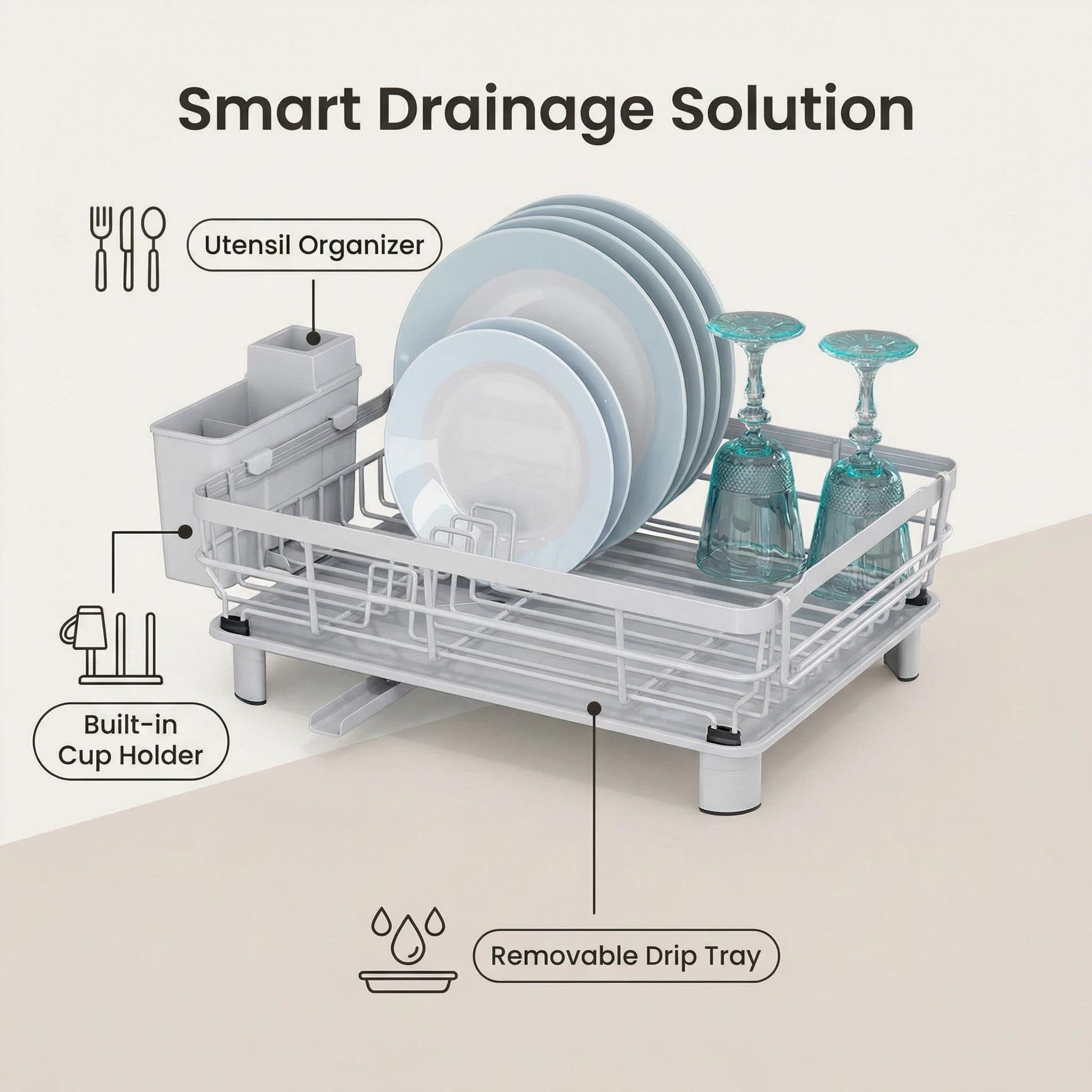 Smart Drainage Solution

Utensil Organizer

Built-in Cup Holder

Removable Drip Tray