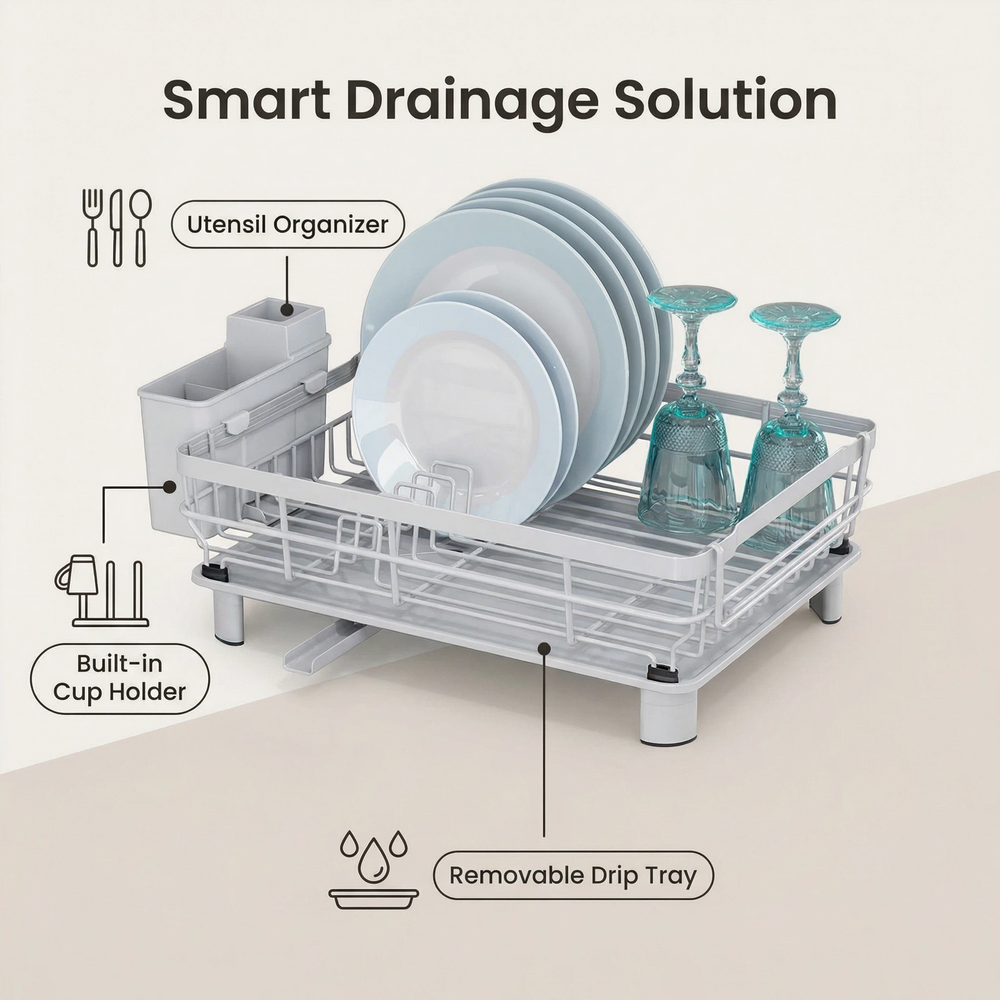 Smart Drainage Solution

Utensil Organizer

Built-in Cup Holder

Removable Drip Tray